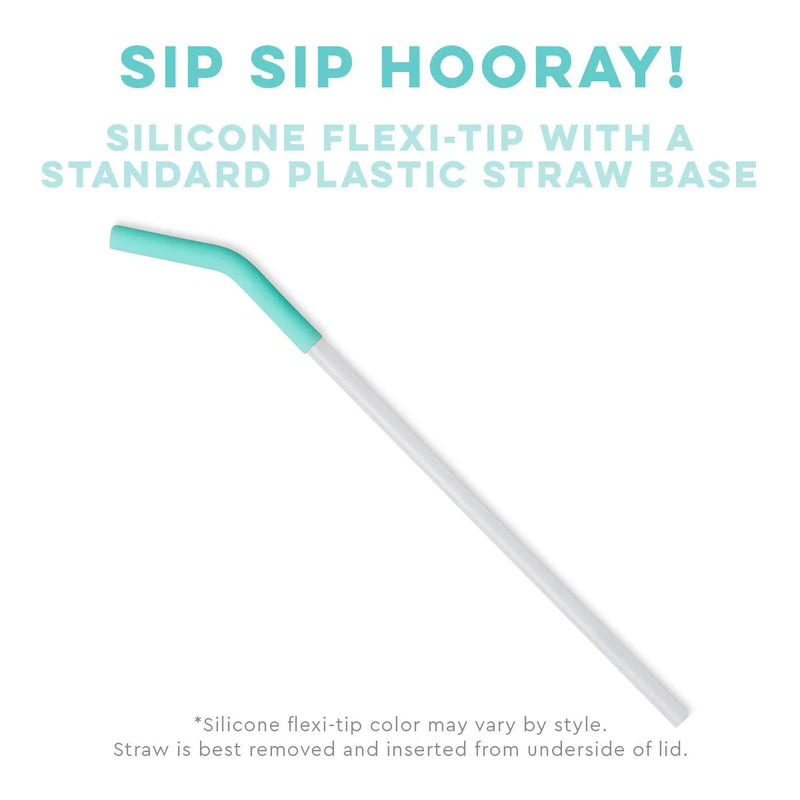 SIP SIP HOORAY!

SILICONE FLEXI-TIP WITH A STANDARD PLASTIC STRAW BASE

*Silicone flexi-tip color may vary by style.
Straw is best removed and inserted from underside of lid.